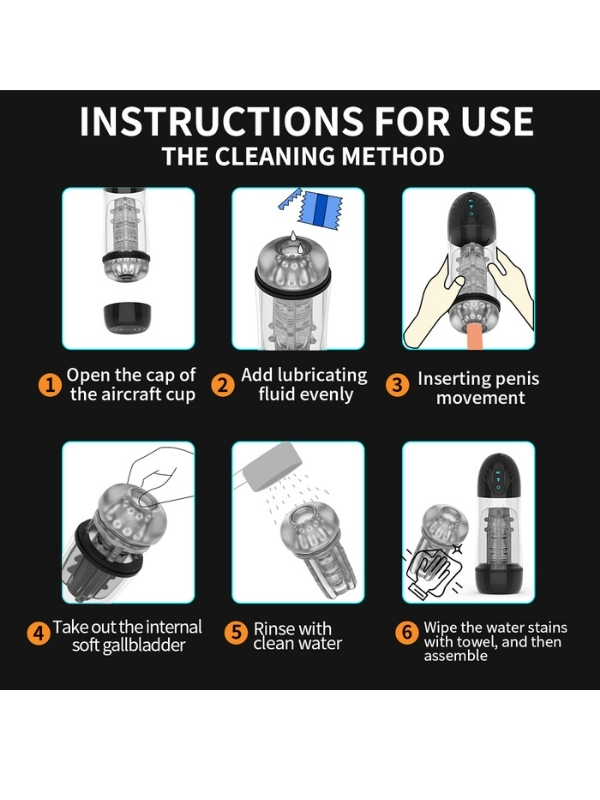 INSTRUCTIONS FOR USE
THE CLEANING METHOD

1 Open the cap of the aircraft cup

2 Add lubricating fluid evenly

3 Inserting penis movement

4 Take out the internal soft gallbladder

5 Rinse with clean water

6 Wipe the water stains with towel, and then assemble